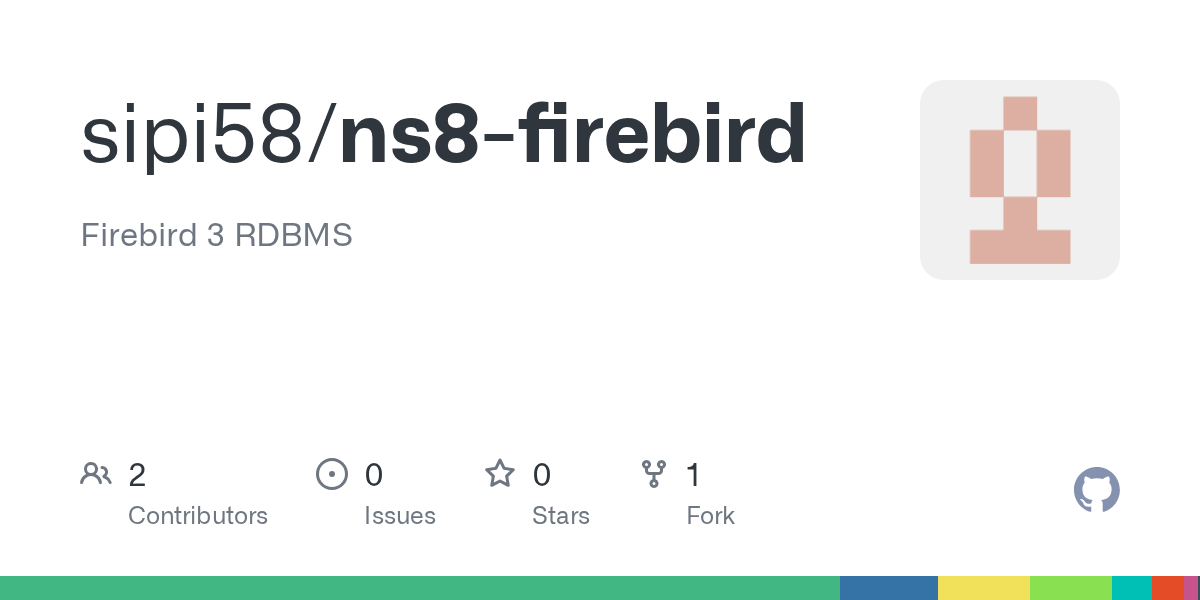 sipi58/ns8-firebird

Firebird 3 RDBMS

2
Contributors

0
Issues

0
Stars

1
Fork